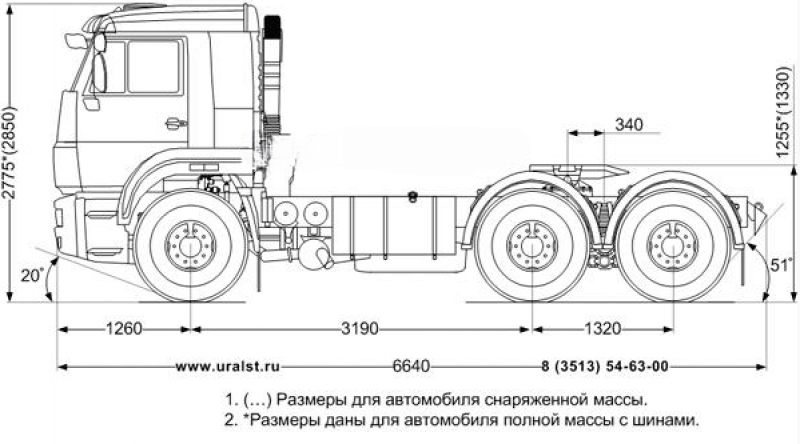 2775*(2850)

340

1255*(1330)

20°

51°

1260

3190

1320

www.uralst.ru

6640

8 (3513) 54-63-00

1. (…) Размеры для автомобиля снаряженной массы.
2. *Размеры даны для автомобиля полной массы с шинами.